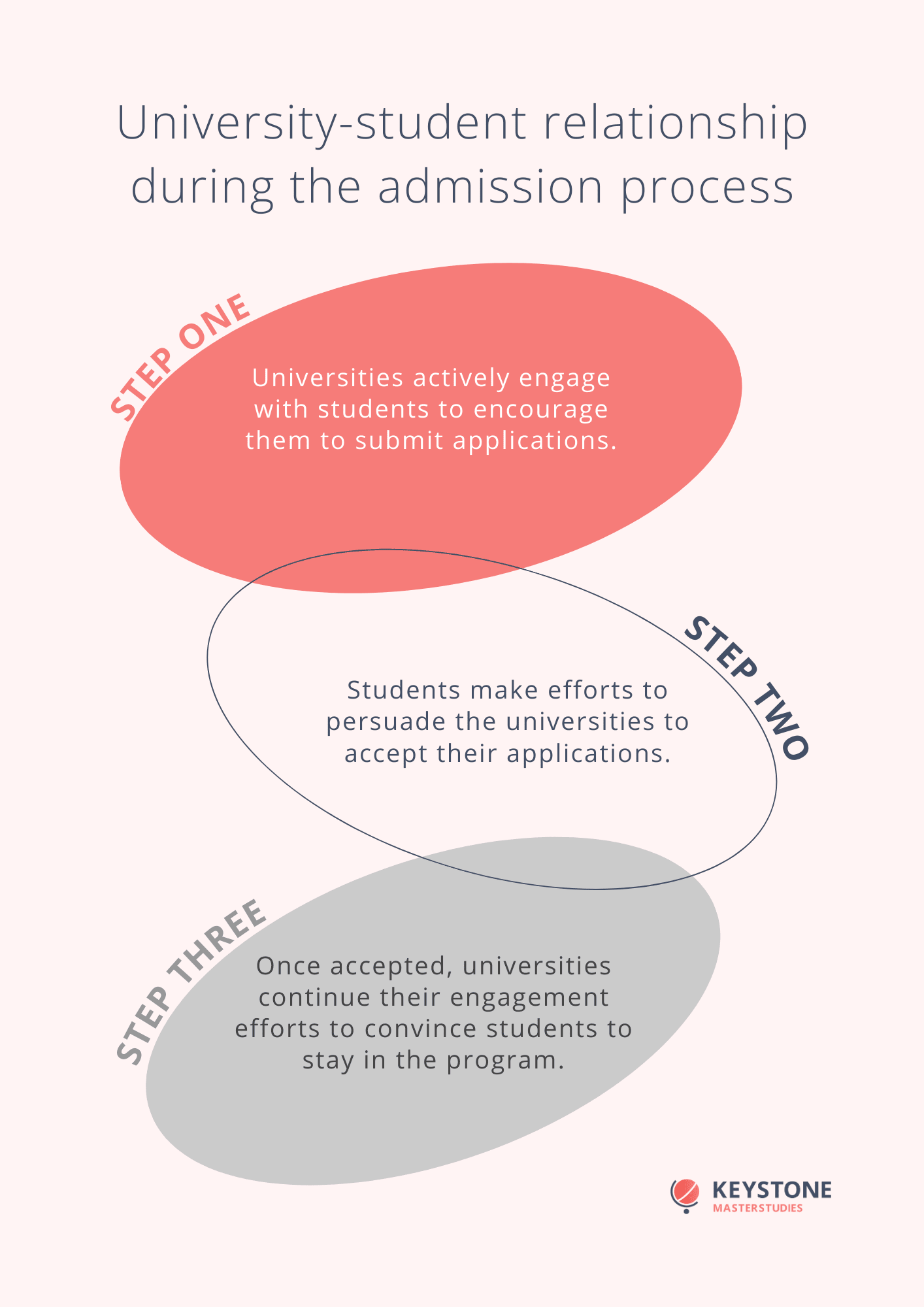 University-student relationship during the admission process

STEP ONE

Universities actively engage with students to encourage them to submit applications.

STEP TWO

Students make efforts to persuade the universities to accept their applications.

STEP THREE

Once accepted, universities continue their engagement efforts to convince students to stay in the program.

KEYSTONE
MASTERSTUDIES